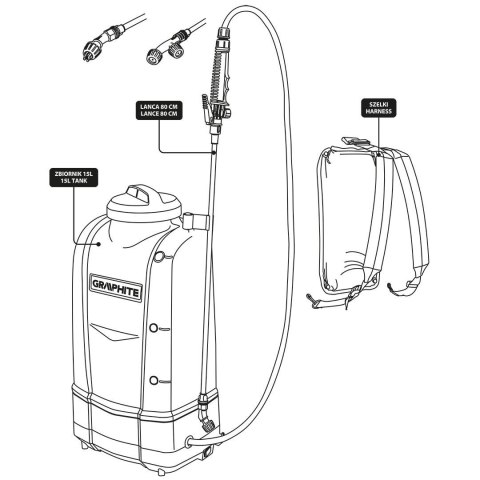 LANCA 80 CM
LANCE 80 CM

SZELKI
HARNESS

ZBIORNIK 15L
15L TANK

GRAPHITE