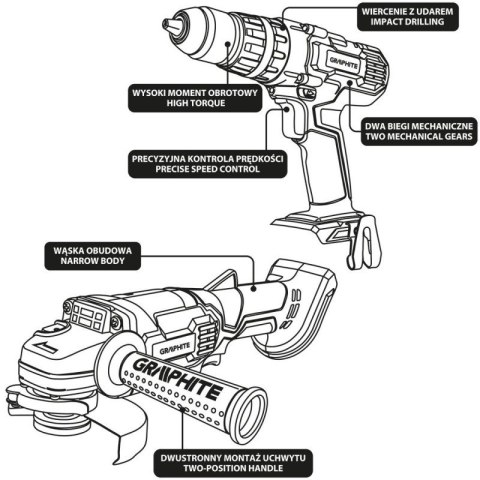 WIERCENIE Z UDAREM
IMPACT DRILLING

GRAPHITE

WYSOKI MOMENT OBROTOWY
HIGH TORQUE

DWA BIEGI MECHANICZNE
TWO MECHANICAL GEARS

PRECYZYJNA KONTROLA PRĘDKOŚCI
PRECISE SPEED CONTROL

WĄSKA OBUDOWA
NARROW BODY

GRAPHITE

GRAPHITE

DWUSTRONNY MONTAŻ UCHWYTU
TWO-POSITION HANDLE